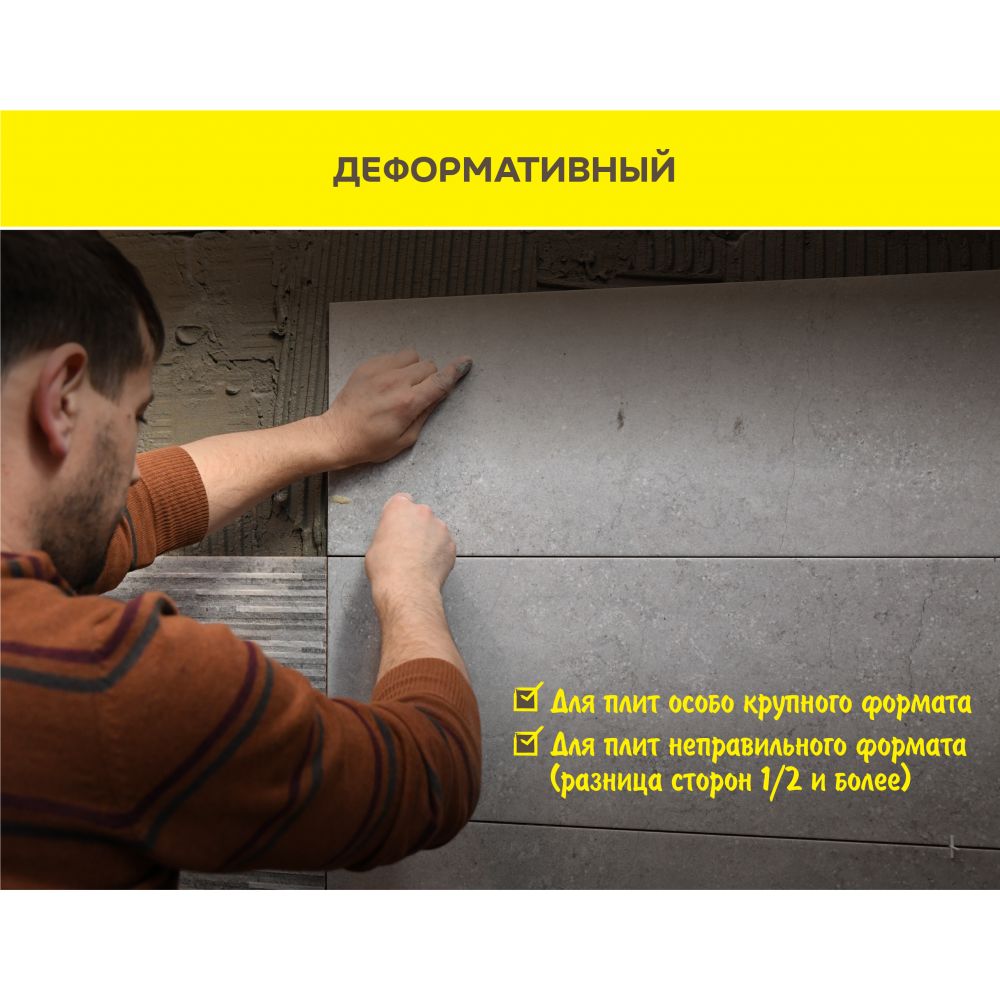 ДЕФОРМАТИВНЫЙ

Для плит особо крупного формата

Для плит неправильного формата (разница сторон 1/2 и более)